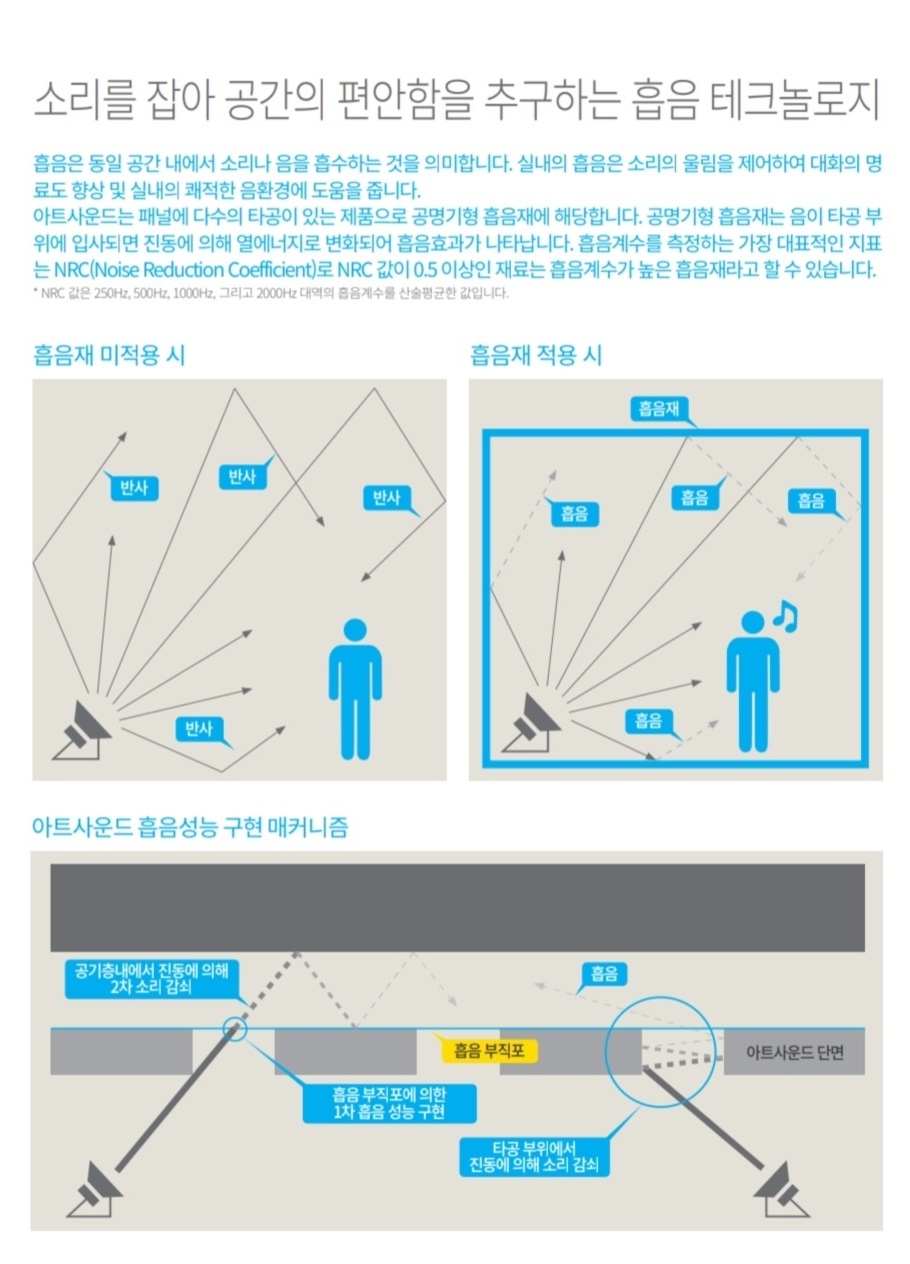 소리를 잡아 공간의 편안함을 추구하는 흡음 테크놀로지

흡음은 동일 공간 내에서 소리나 음을 흡수하는 것을 의미합니다. 실내의 흡음은 소리의 울림을 제어하여 대화의 명료도 향상 및 실내의 쾌적한 음환경에 도움을 줍니다.
아트사운드는 패널에 다수의 타공이 있는 제품으로 공명기형 흡음재에 해당합니다. 공명기형 흡음재는 음이 타공 부위에 입사되면 진동에 의해 열에너지로 변화되어 흡음효과가 나타납니다. 흡음계수를 측정하는 가장 대표적인 지표는 NRC(Noise Reduction Coefficient)로 NRC 값이 0.5 이상인 재료는 흡음계수가 높은 흡음재라고 할 수 있습니다.
* NRC 값은 250Hz, 500Hz, 1000Hz, 그리고 2000Hz 대역의 흡음계수를 산술평균한 값입니다.

흡음재 미적용 시

반사
반사
반사
반사

흡음재 적용 시

흡음재
흡음
흡음
흡음
흡음

아트사운드 흡음성능 구현 매커니즘

공기층내에서 진동에 의해 2차 소리 감쇠
흡음
흡음 부직포
아트사운드 단면
흡음 부직포에 의한 1차 흡음 성능 구현
타공 부위에서 진동에 의해 소리 감쇠