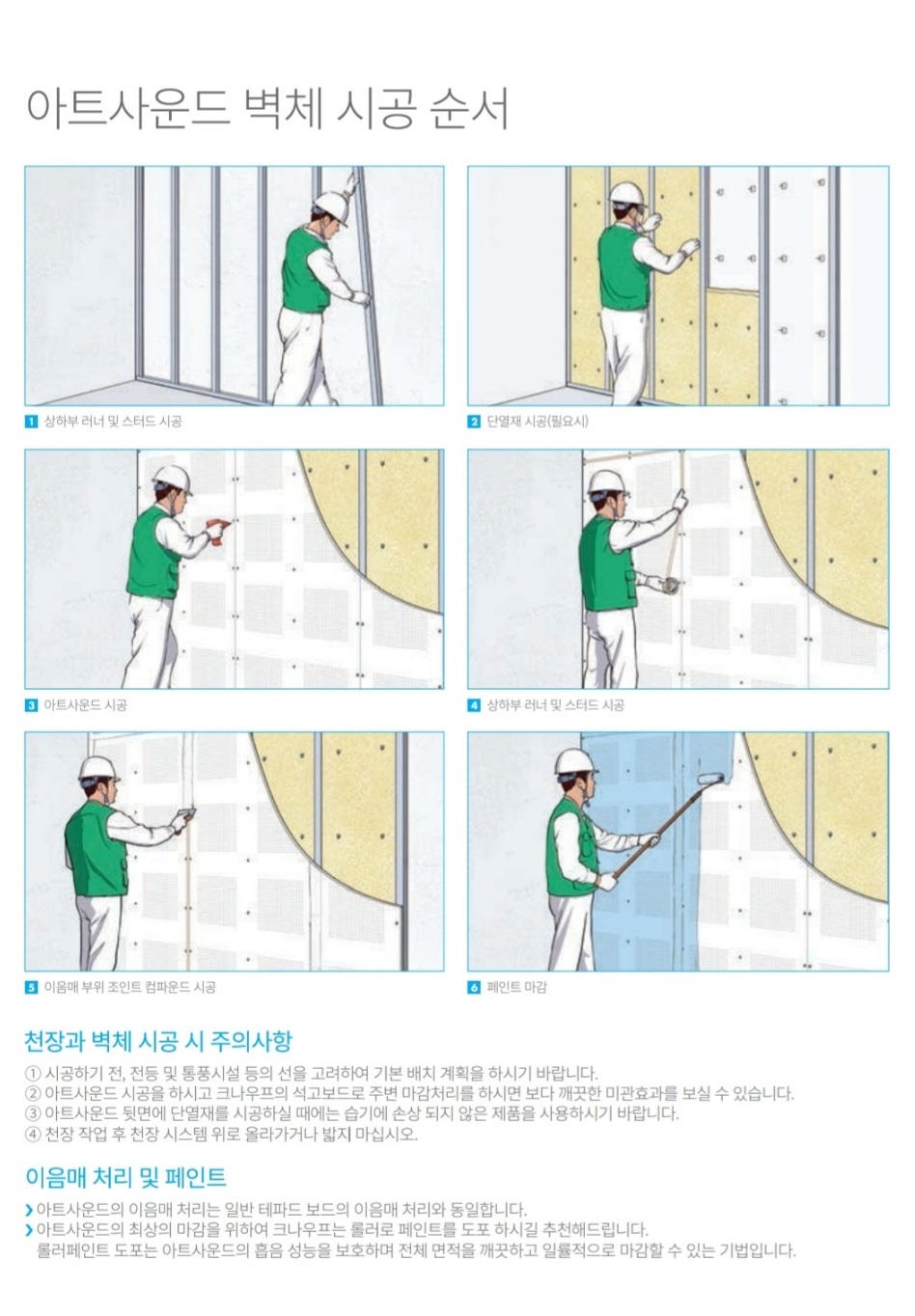 아트사운드 벽체 시공 순서

1 상하부 러너 및 스터드 시공

2 단열재 시공(필요시)

3 아트사운드 시공

4 상하부 러너 및 스터드 시공

5 이음매 부위 조인트 컴파운드 시공

6 페인트 마감

천장과 벽체 시공 시 주의사항

① 시공하기 전, 전등 및 통풍시설 등의 선을 고려하여 기본 배치 계획을 하시기 바랍니다.
② 아트사운드 시공을 하시고 크나우프의 석고보드로 주변 마감처리를 하시면 보다 깨끗한 미관효과를 보실 수 있습니다.
③ 아트사운드 뒷면에 단열재를 시공하실 때에는 습기에 손상 되지 않은 제품을 사용하시기 바랍니다.
④ 천장 작업 후 천장 시스템 위로 올라가거나 밟지 마십시오.

이음매 처리 및 페인트

› 아트사운드의 이음매 처리는 일반 테파드 보드의 이음매 처리와 동일합니다.
› 아트사운드의 최상의 마감을 위하여 크나우프는 롤러로 페인트를 도포 하시길 추천해드립니다.
롤러페인트 도포는 아트사운드의 흡음 성능을 보호하며 전체 면적을 깨끗하고 일률적으로 마감할 수 있는 기법입니다.